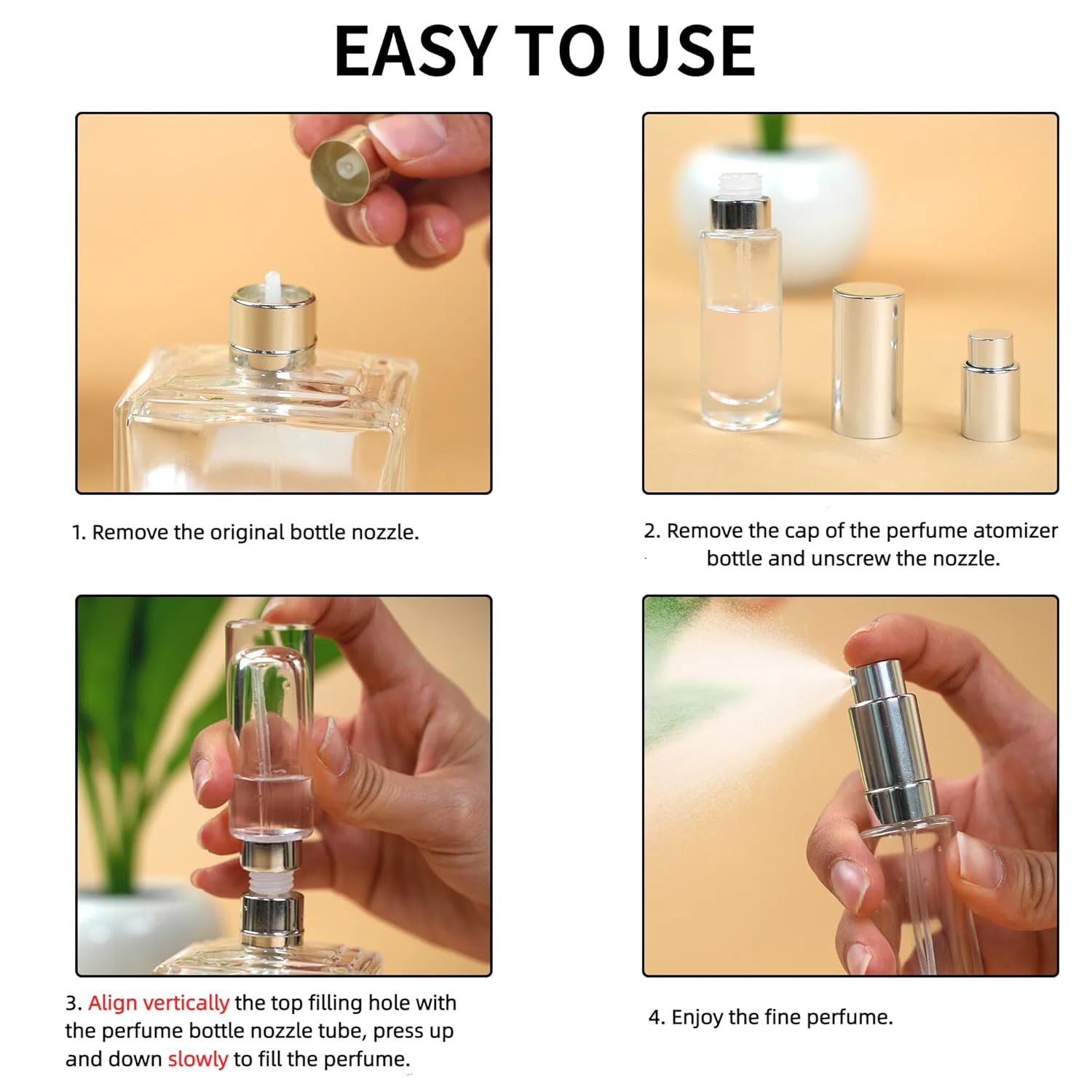 EASY TO USE

1. Remove the original bottle nozzle.

2. Remove the cap of the perfume atomizer bottle and unscrew the nozzle.

3. Align vertically the top filling hole with the perfume bottle nozzle tube, press up and down slowly to fill the perfume.

4. Enjoy the fine perfume.